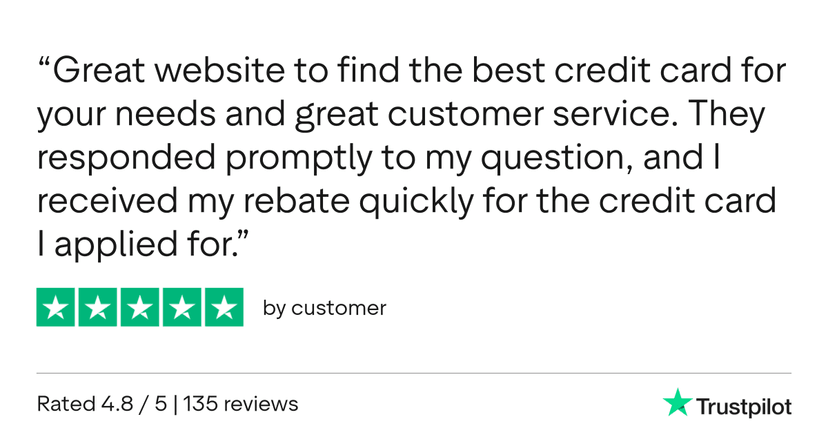 "Great website to find the best credit card for your needs and great customer service. They responded promptly to my question, and I received my rebate quickly for the credit card I applied for."

by customer

Rated 4.8 / 5 | 135 reviews

Trustpilot